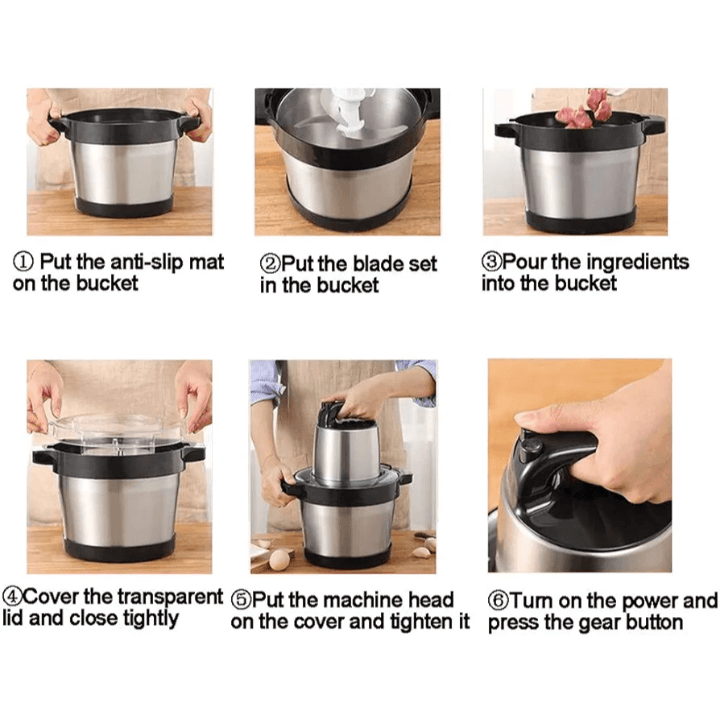 ① Put the anti-slip mat on the bucket

②Put the blade set in the bucket

③Pour the ingredients into the bucket

④Cover the transparent lid and close tightly

⑤Put the machine head on the cover and tighten it

⑥Turn on the power and press the gear button