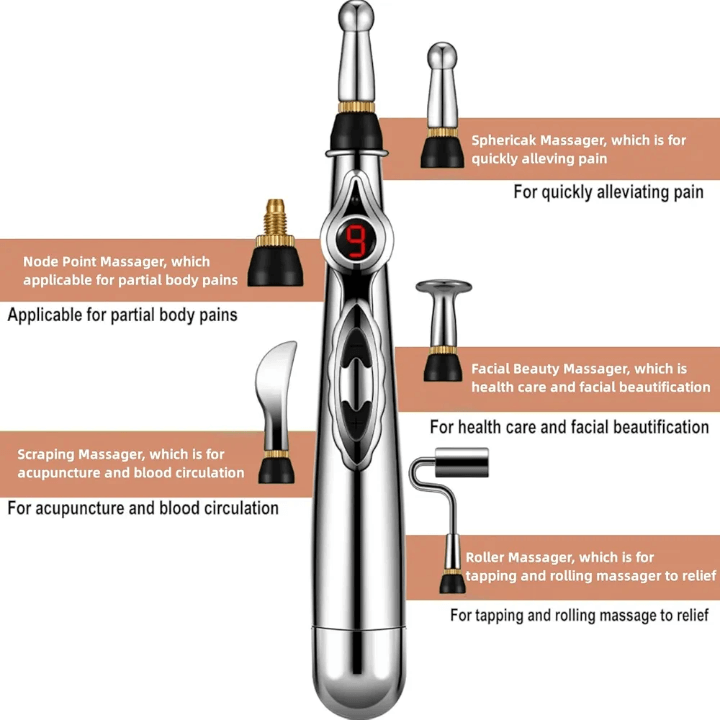 Sphericak Massager, which is for quickly alleving pain

For quickly alleviating pain

9

Node Point Massager, which applicable for partial body pains

Applicable for partial body pains

Facial Beauty Massager, which is health care and facial beautification

For health care and facial beautification

Scraping Massager, which is for acupuncture and blood circulation

For acupuncture and blood circulation

Roller Massager, which is for tapping and rolling massager to relief

For tapping and rolling massage to relief