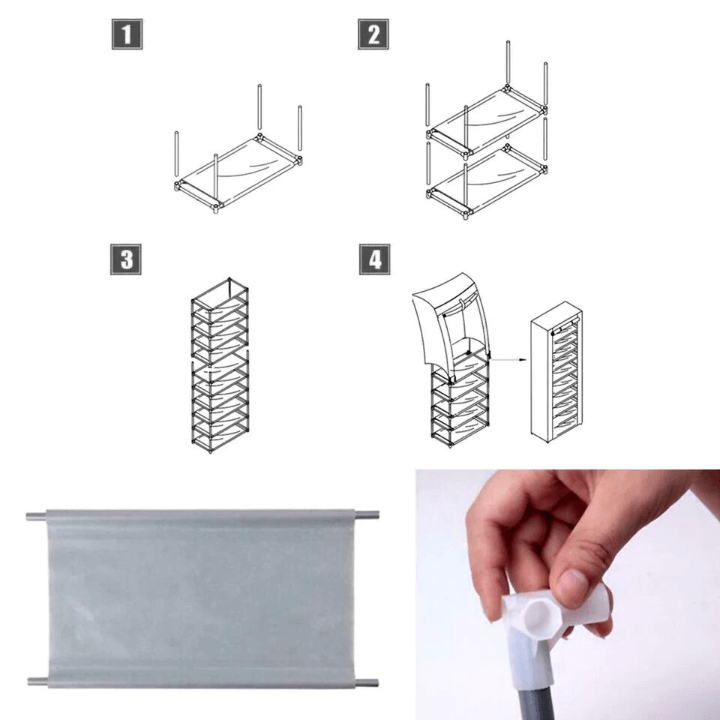 1

2

3

4