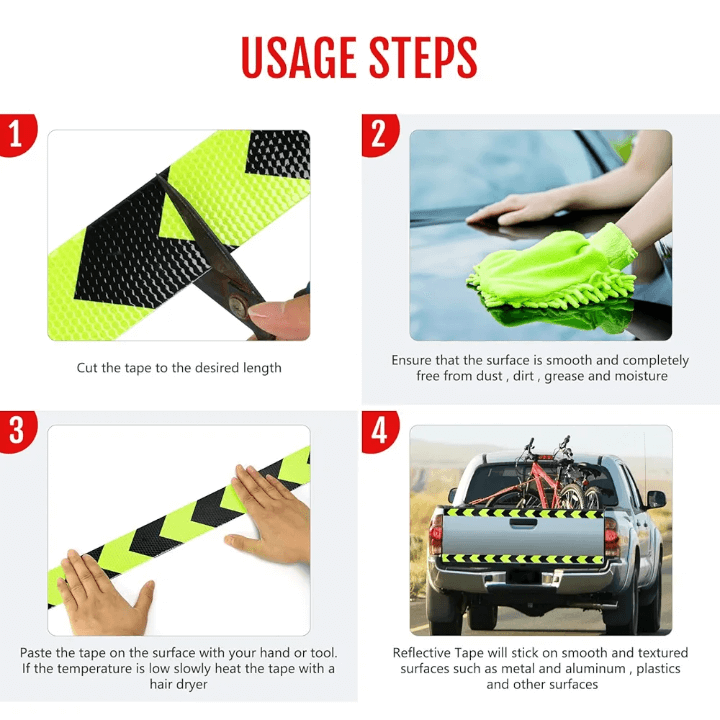 USAGE STEPS

1

Cut the tape to the desired length

2

Ensure that the surface is smooth and completely free from dust , dirt , grease and moisture

3

Paste the tape on the surface with your hand or tool. If the temperature is low slowly heat the tape with a hair dryer

4

Reflective Tape will stick on smooth and textured surfaces such as metal and aluminum , plastics and other surfaces