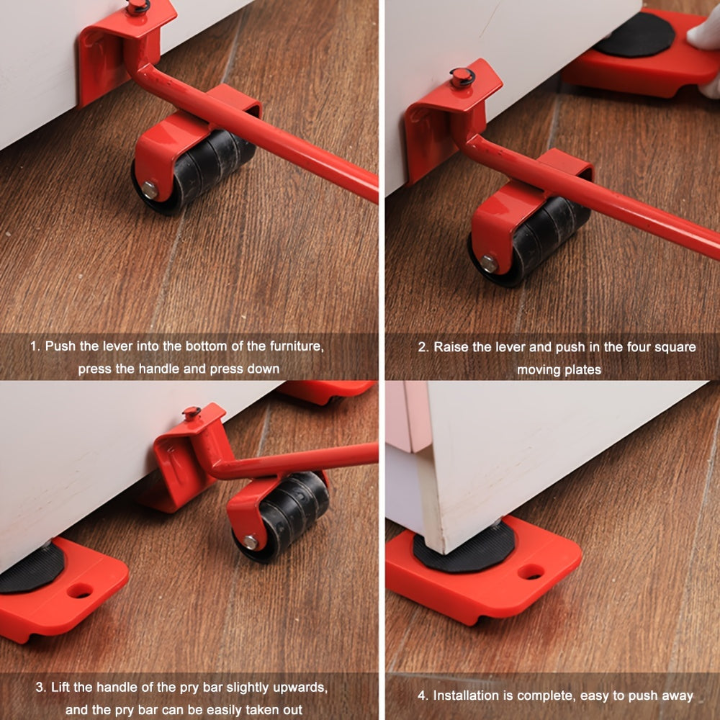 1. Push the lever into the bottom of the furniture, press the handle and press down

2. Raise the lever and push in the four square moving plates

3. Lift the handle of the pry bar slightly upwards, and the pry bar can be easily taken out

4. Installation is complete, easy to push away