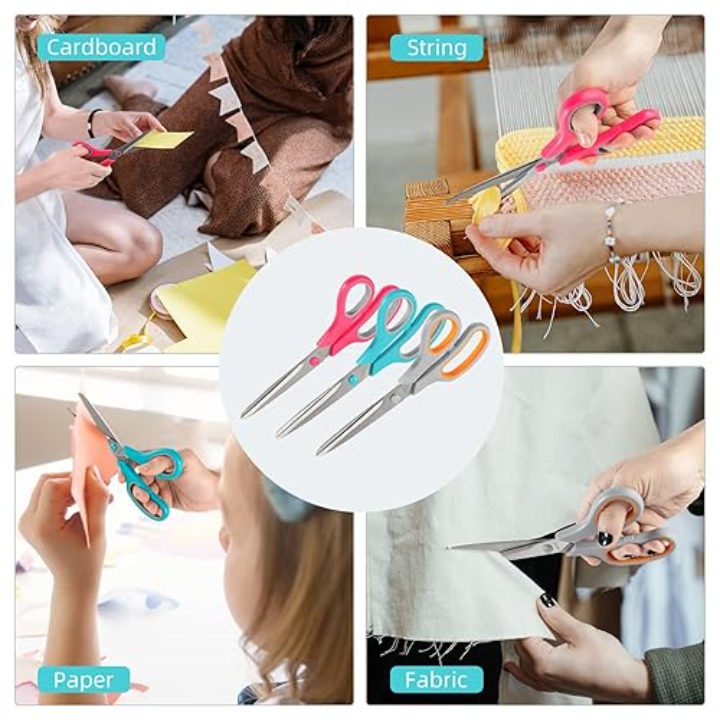 Cardboard

String

Paper

Fabric