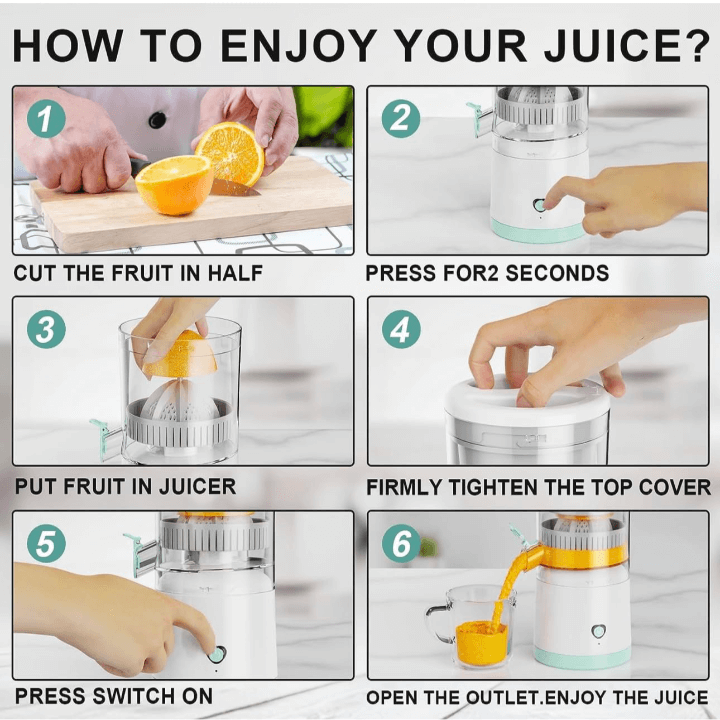 HOW TO ENJOY YOUR JUICE?

1

CUT THE FRUIT IN HALF

2

PRESS FOR2 SECONDS

3

PUT FRUIT IN JUICER

4

FIRMLY TIGHTEN THE TOP COVER

5

PRESS SWITCH ON

6

OPEN THE OUTLET.ENJOY THE JUICE