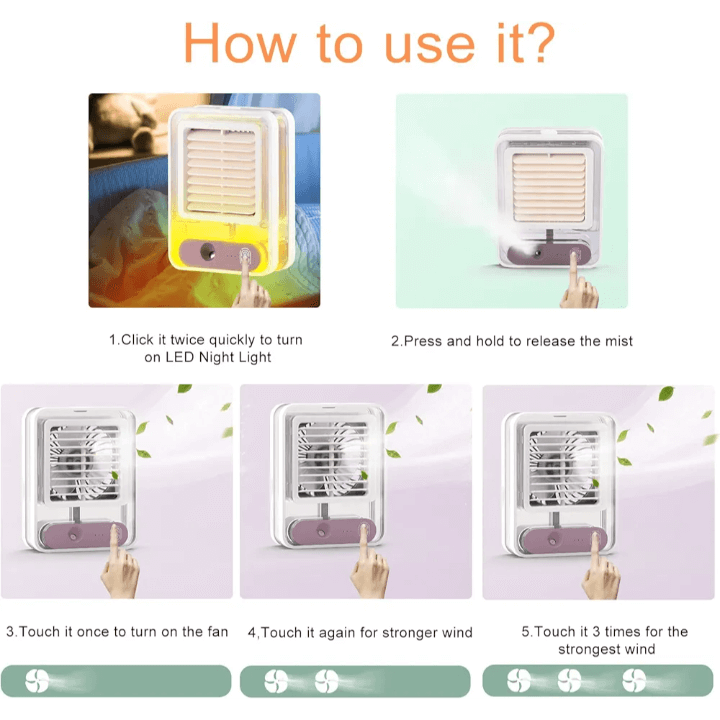 How to use it?

1.Click it twice quickly to turn on LED Night Light

2.Press and hold to release the mist

3.Touch it once to turn on the fan

4,Touch it again for stronger wind

5.Touch it 3 times for the strongest wind